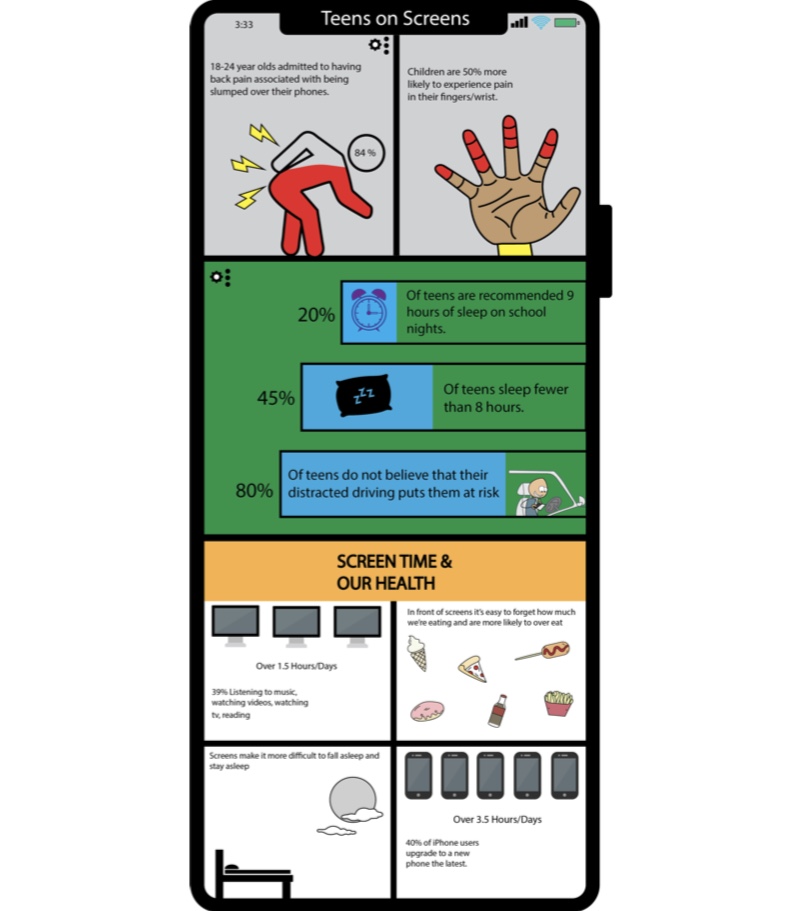 3:33

Teens on Screens

18-24 year olds admitted to having back pain associated with being slumped over their phones.

84 %

Children are 50% more likely to experience pain in their fingers/wrist.

20%

Of teens are recommended 9 hours of sleep on school nights.

45%

Of teens sleep fewer than 8 hours.

80%

Of teens do not believe that their distracted driving puts them at risk

SCREEN TIME & OUR HEALTH

Over 1.5 Hours/Days

39% Listening to music, watching videos, watching tv, reading

In front of screens it's easy to forget how much we're eating and are more likely to over eat

Screens make it more difficult to fall asleep and stay asleep

Over 3.5 Hours/Days

40% of iPhone users upgrade to a new phone the latest.